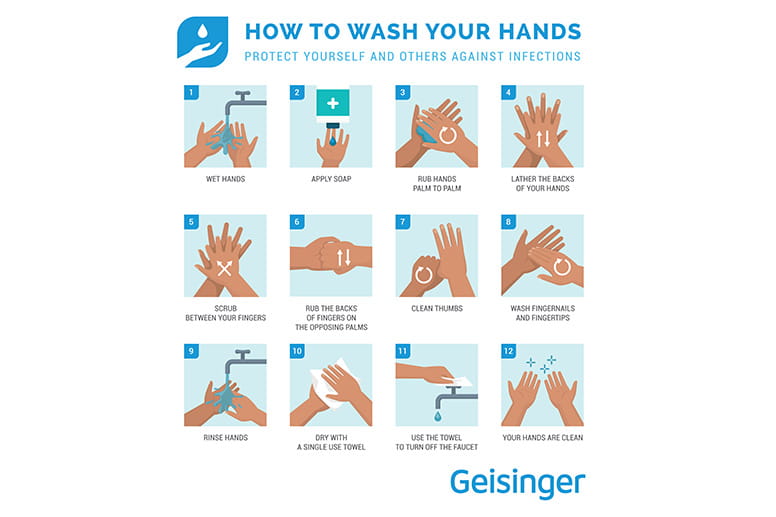 HOW TO WASH YOUR HANDS
PROTECT YOURSELF AND OTHERS AGAINST INFECTIONS

1
WET HANDS

2
APPLY SOAP

3
RUB HANDS PALM TO PALM

4
LATHER THE BACKS OF YOUR HANDS

5
SCRUB BETWEEN YOUR FINGERS

6
RUB THE BACKS OF FINGERS ON THE OPPOSING PALMS

7
CLEAN THUMBS

8
WASH FINGERNAILS AND FINGERTIPS

9
RINSE HANDS

10
DRY WITH A SINGLE USE TOWEL

11
USE THE TOWEL TO TURN OFF THE FAUCET

12
YOUR HANDS ARE CLEAN

Geisinger